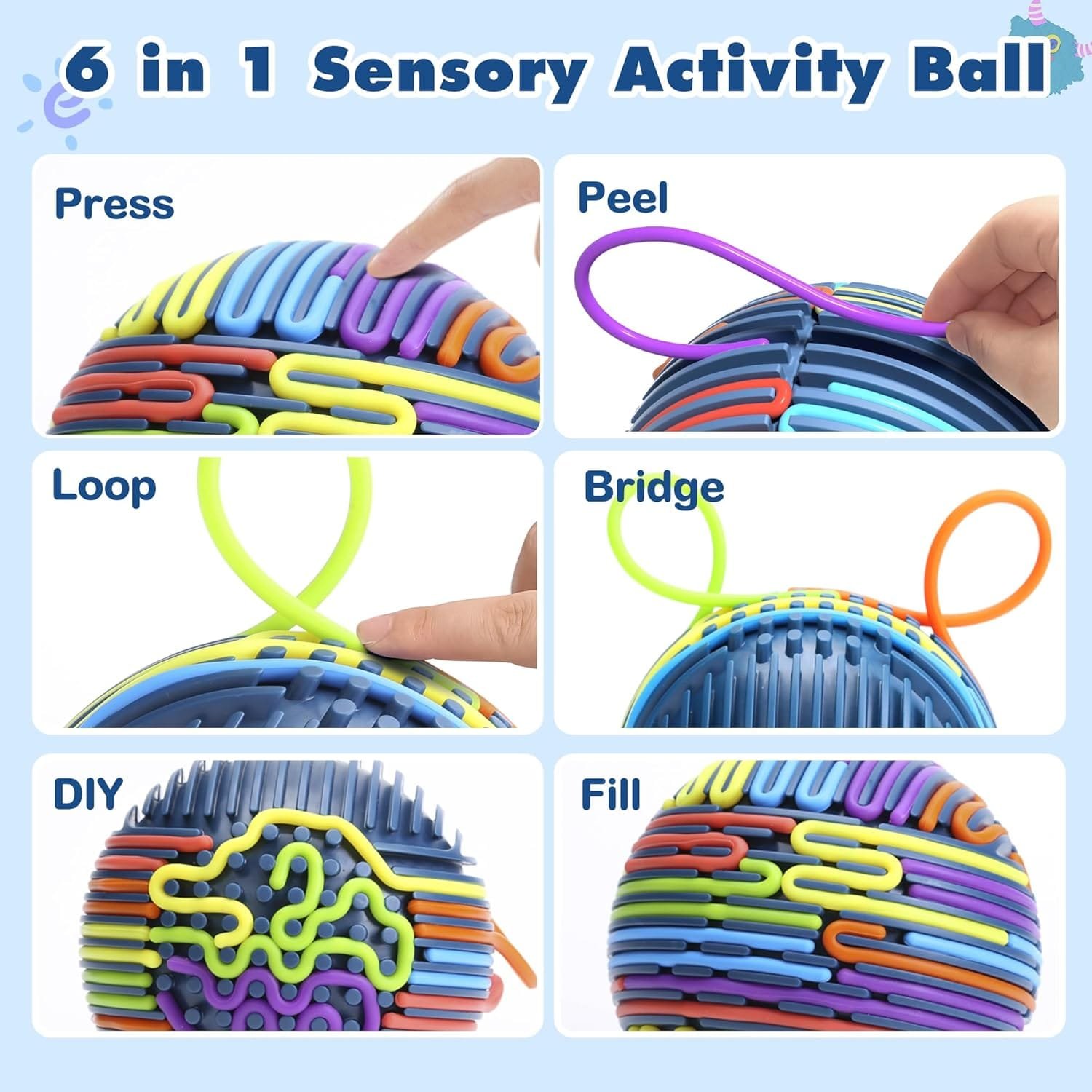 6 in 1 Sensory Activity Ball

Press

Peel

Loop

Bridge

DIY

Fill