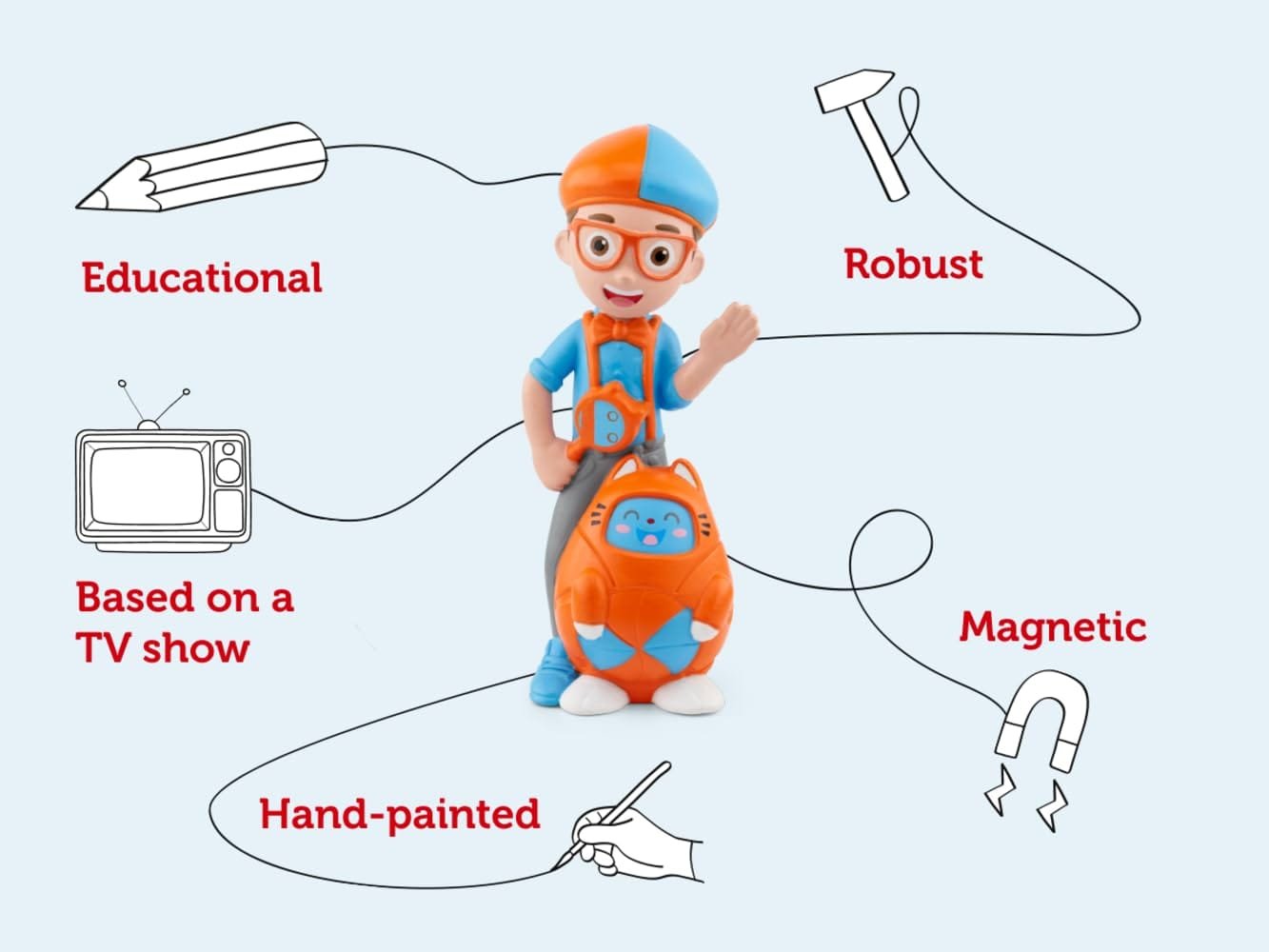 Educational

Robust

Based on a TV show

Magnetic

Hand-painted