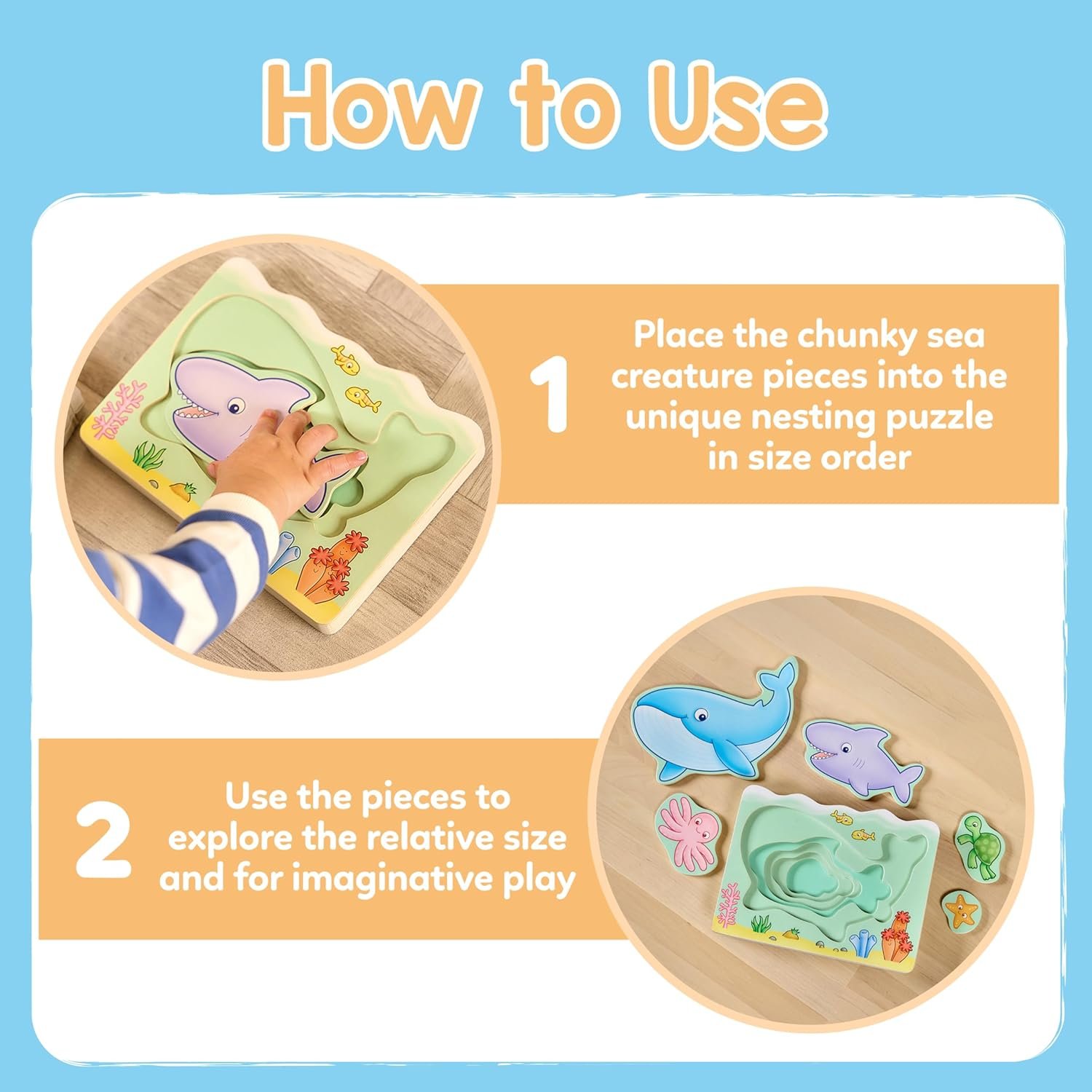 How to Use

1

Place the chunky sea creature pieces into the unique nesting puzzle in size order

2

Use the pieces to explore the relative size and for imaginative play