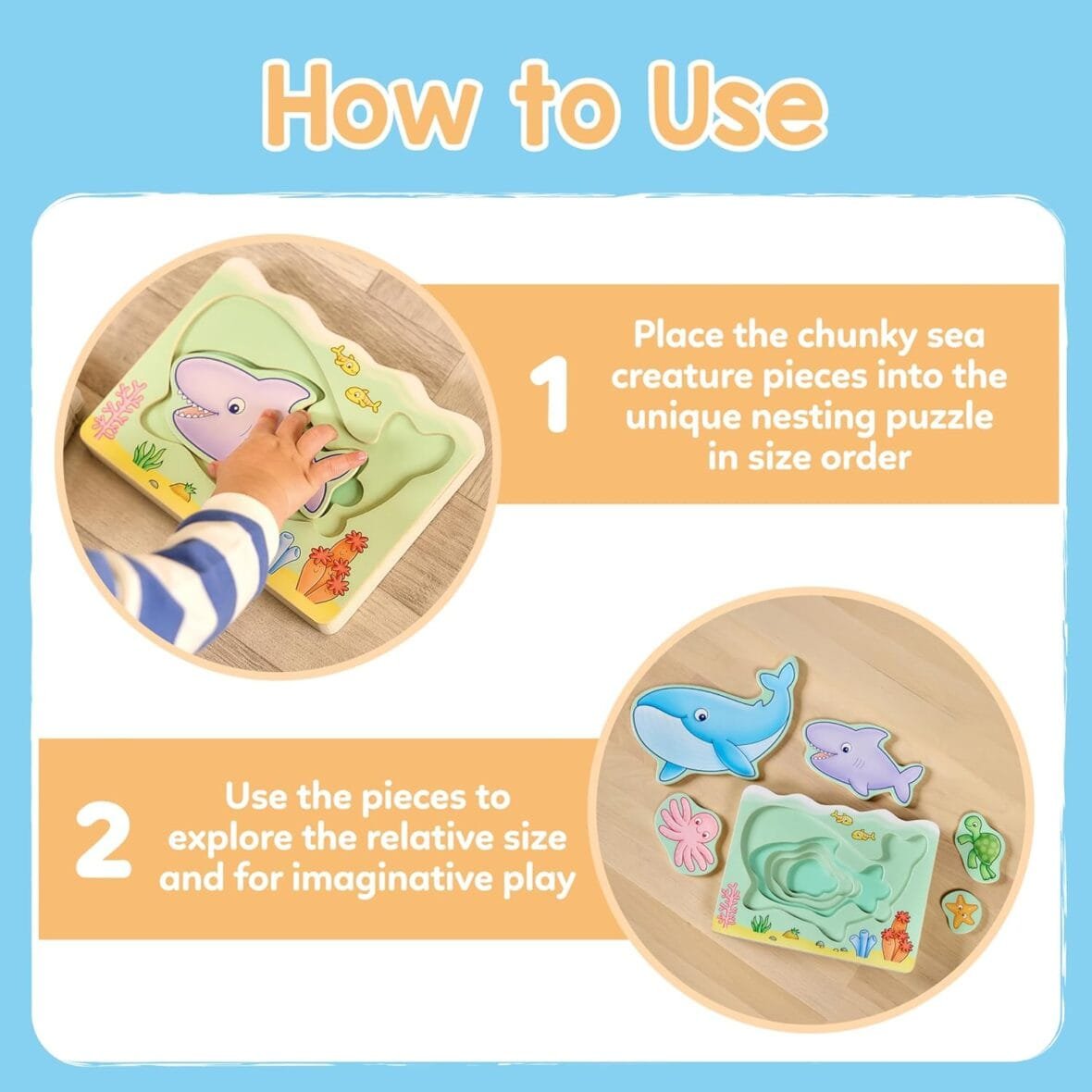 How to Use

1 Place the chunky sea creature pieces into the unique nesting puzzle in size order

2 Use the pieces to explore the relative size and for imaginative play