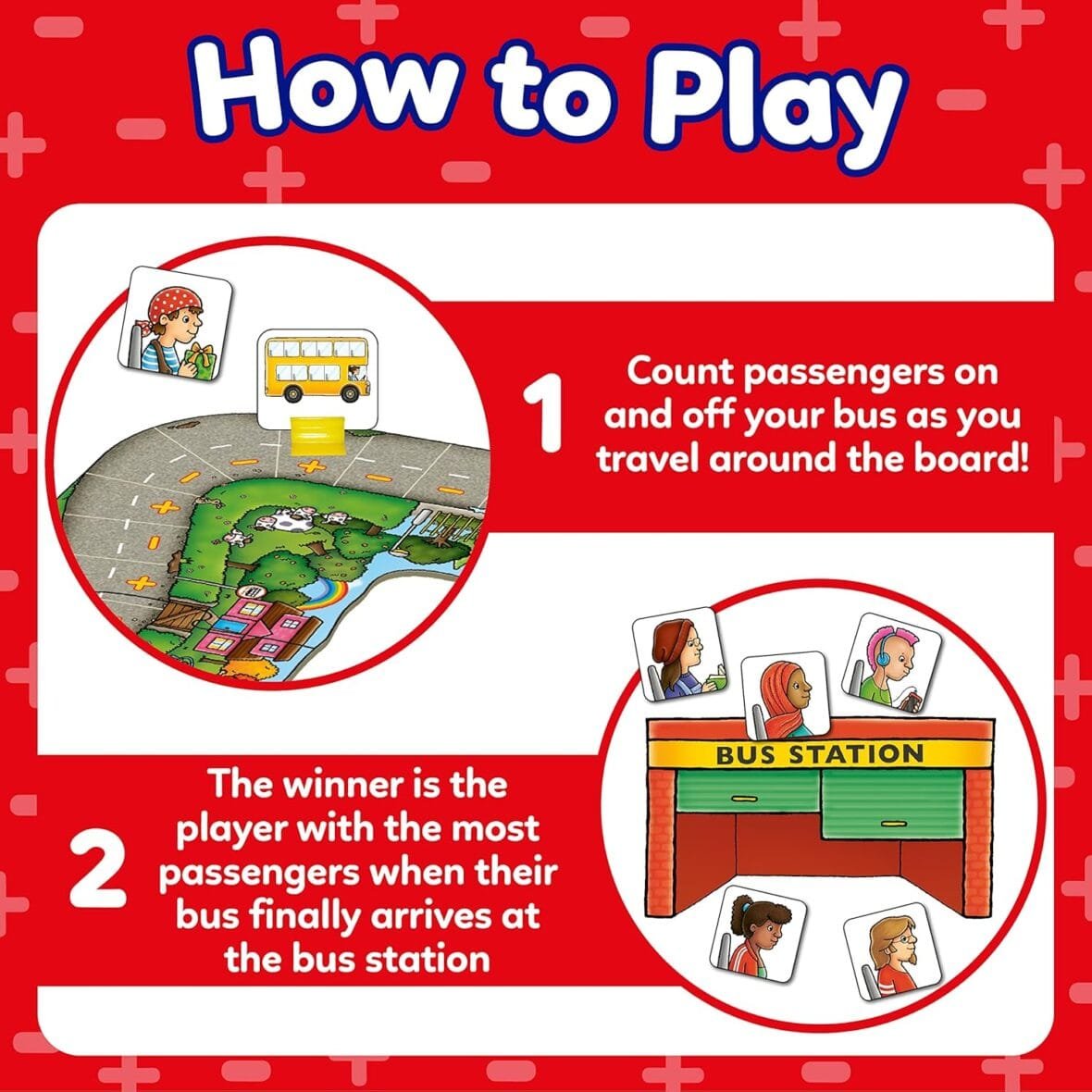 How to Play

1 Count passengers on and off your bus as you travel around the board!

BUS STATION

2 The winner is the player with the most passengers when their bus finally arrives at the bus station